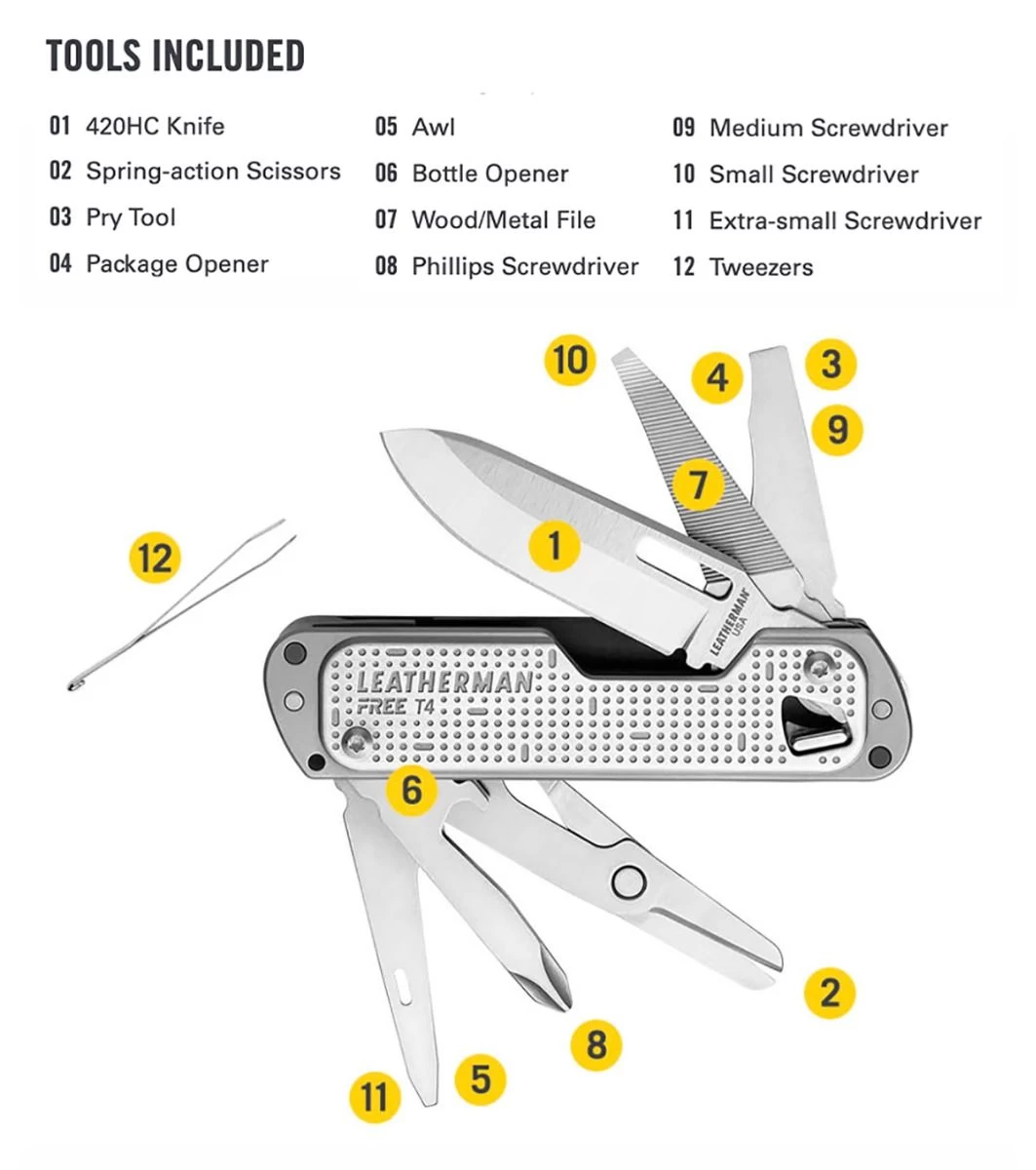 TOOLS INCLUDED

01 420HC Knife
02 Spring-action Scissors
03 Pry Tool
04 Package Opener

05 Awl
06 Bottle Opener
07 Wood/Metal File
08 Phillips Screwdriver

09 Medium Screwdriver
10 Small Screwdriver
11 Extra-small Screwdriver
12 Tweezers

10
4
3
9
7
1
12
LEATHERMAN USA
LEATHERMAN
FREE T4
6
2
8
5
11